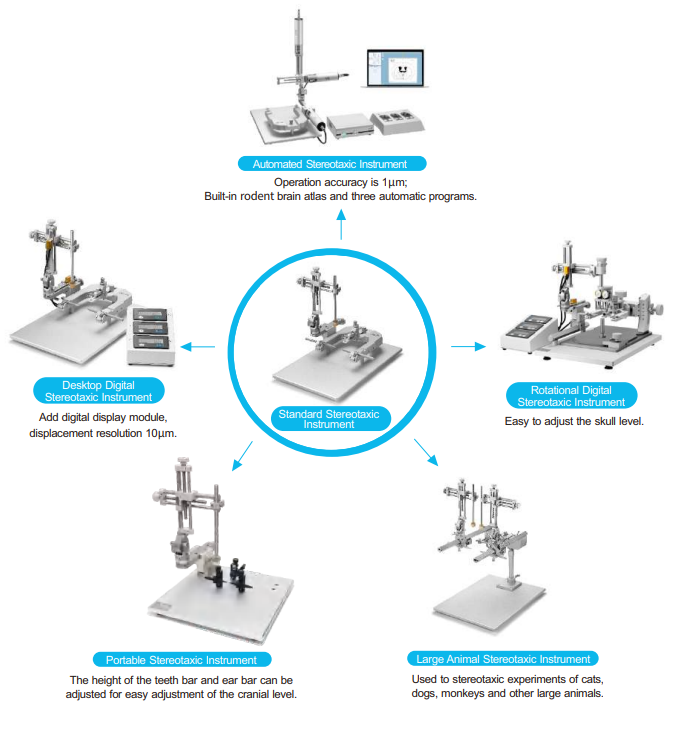 Automated Stereotaxic Instrument

Operation accuracy is 1μm;
Built-in rodent brain atlas and three automatic programs.

Desktop Digital Stereotaxic Instrument

Add digital display module, displacement resolution 10μm.

Standard Stereotaxic Instrument

Rotational Digital Stereotaxic Instrument

Easy to adjust the skull level.

Portable Stereotaxic Instrument

The height of the teeth bar and ear bar can be adjusted for easy adjustment of the cranial level.

Large Animal Stereotaxic Instrument

Used to stereotaxic experiments of cats, dogs, monkeys and other large animals.